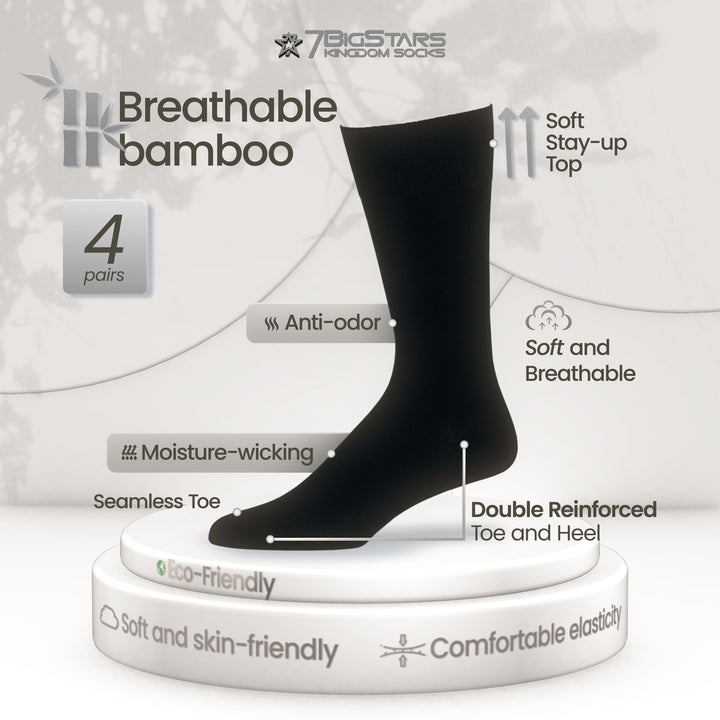 7BIGSTARS
KINGDOM SOCKS

Breathable bamboo

4 pairs

Soft Stay-up Top

Anti-odor

Soft and Breathable

Moisture-wicking

Seamless Toe

Double Reinforced Toe and Heel

Eco-Friendly

Soft and skin-friendly

Comfortable elasticity