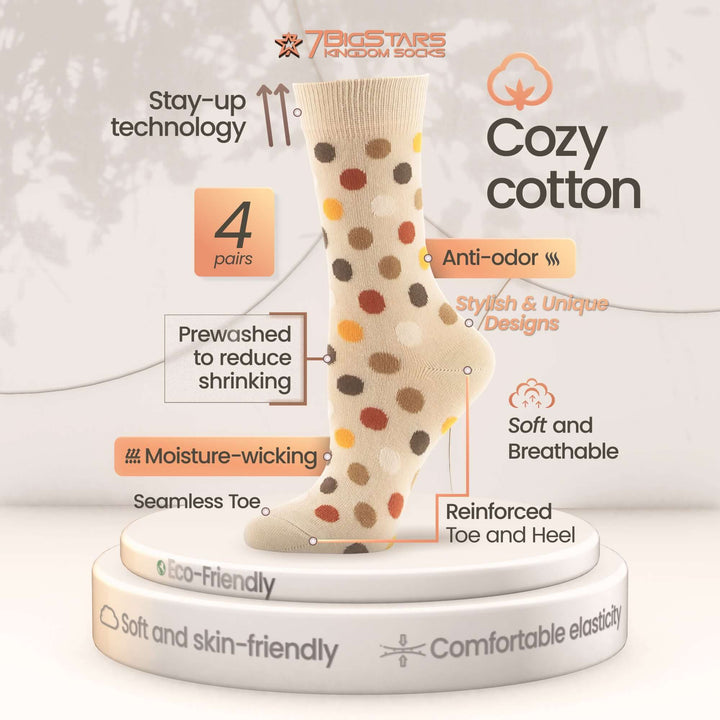 7BIGSTARS
KINGDOM SOCKS

Stay-up technology

Cozy cotton

4 pairs

Anti-odor

Stylish & Unique Designs

Prewashed to reduce shrinking

Soft and Breathable

Moisture-wicking

Seamless Toe

Reinforced Toe and Heel

Eco-Friendly

Soft and skin-friendly

Comfortable elasticity