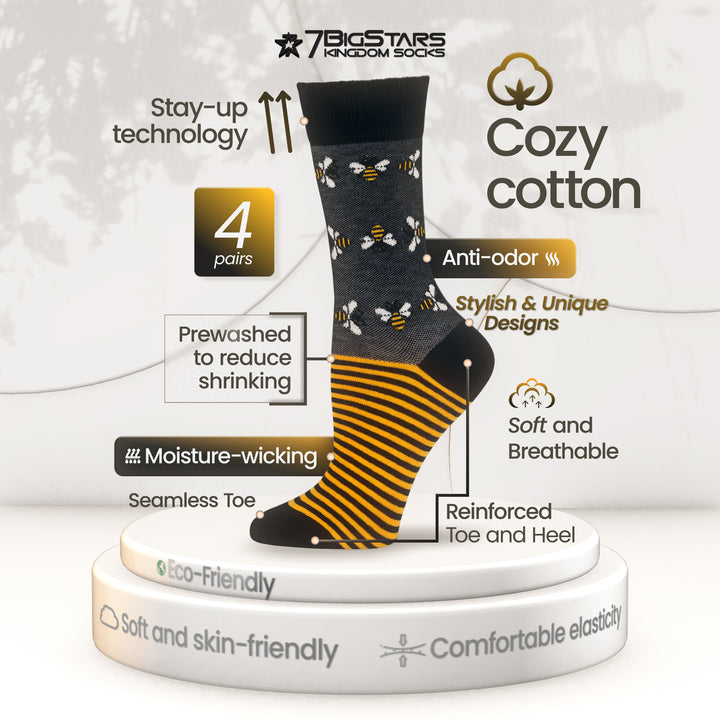 7BIGSTARS
KINGDOM SOCKS

Stay-up technology

Cozy cotton

4 pairs

Anti-odor

Stylish & Unique Designs

Prewashed to reduce shrinking

Soft and Breathable

Moisture-wicking

Seamless Toe

Reinforced Toe and Heel

Eco-Friendly

Soft and skin-friendly

Comfortable elasticity