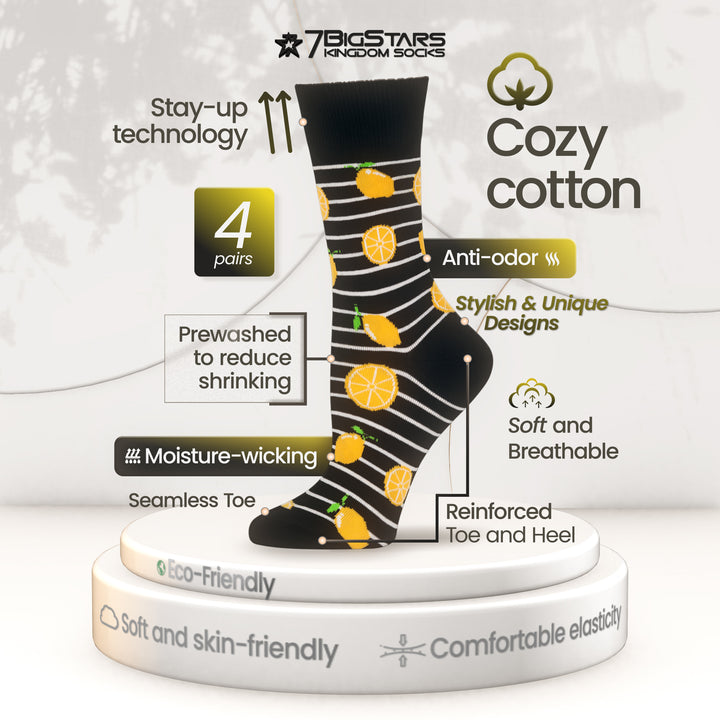 7BIGSTARS
KINGDOM SOCKS

Stay-up technology

Cozy cotton

4 pairs

Anti-odor

Stylish & Unique Designs

Prewashed to reduce shrinking

Soft and Breathable

Moisture-wicking

Seamless Toe

Reinforced Toe and Heel

Eco-Friendly

Soft and skin-friendly

Comfortable elasticity