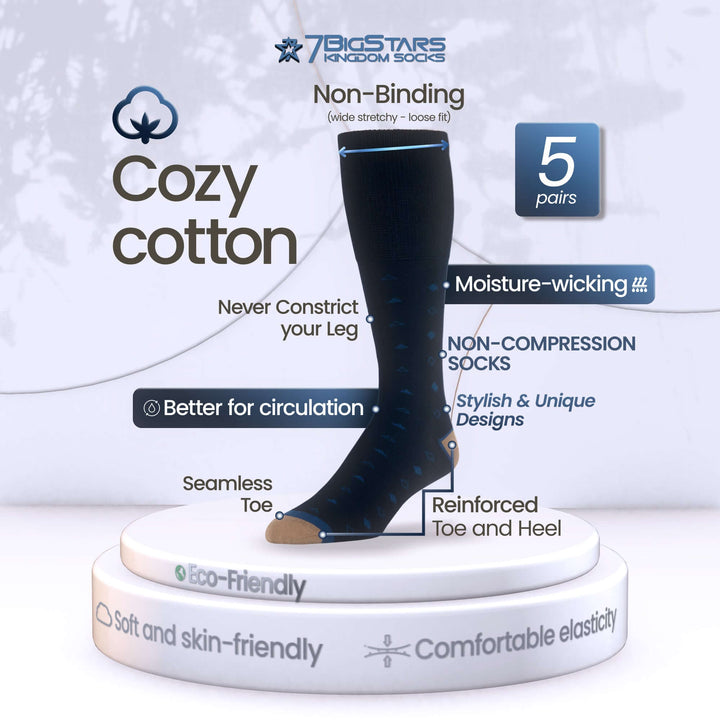 7BIGSTARS
KINGDOM SOCKS

Non-Binding
(wide stretchy - loose fit)

Cozy cotton

5
pairs

Moisture-wicking

Never Constrict your Leg

NON-COMPRESSION SOCKS

Better for circulation

Stylish & Unique Designs

Seamless Toe

Reinforced Toe and Heel

Eco-Friendly

Soft and skin-friendly

Comfortable elasticity