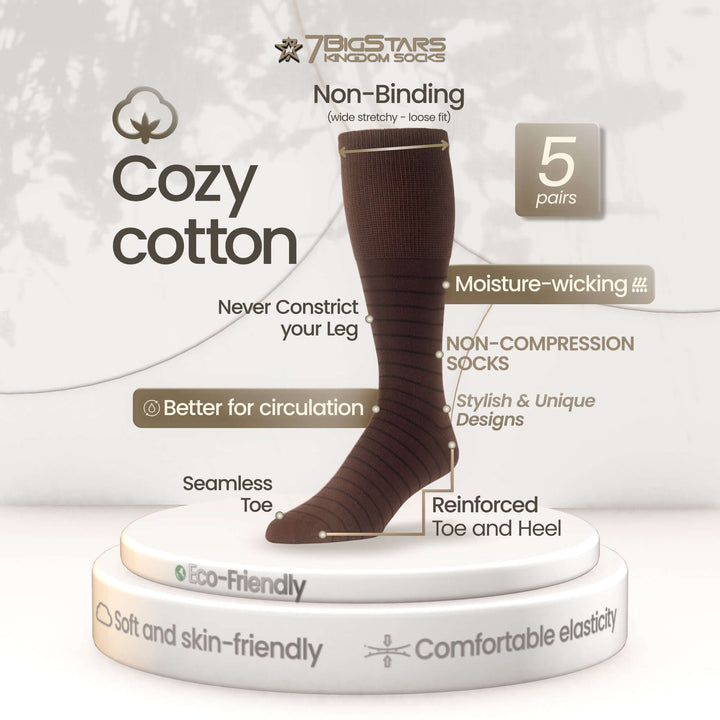 7BIGSTARS
KINGDOM SOCKS

Non-Binding
(wide stretchy - loose fit)

Cozy cotton

5 pairs

Moisture-wicking

Never Constrict your Leg

NON-COMPRESSION SOCKS

Better for circulation

Stylish & Unique Designs

Seamless Toe

Reinforced Toe and Heel

Eco-Friendly

Soft and skin-friendly

Comfortable elasticity